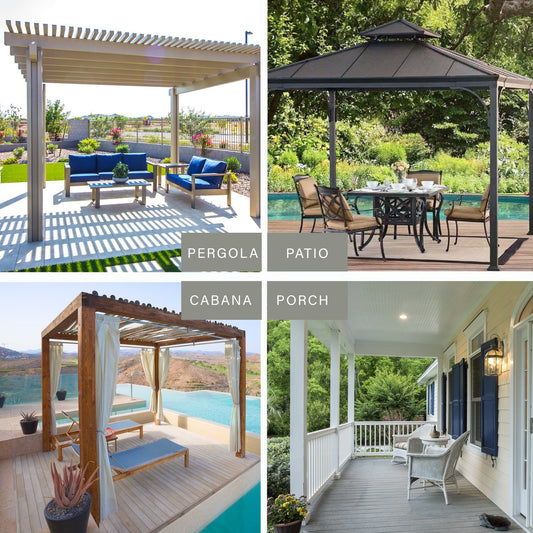 PERGOLA

PATIO

CABANA

PORCH